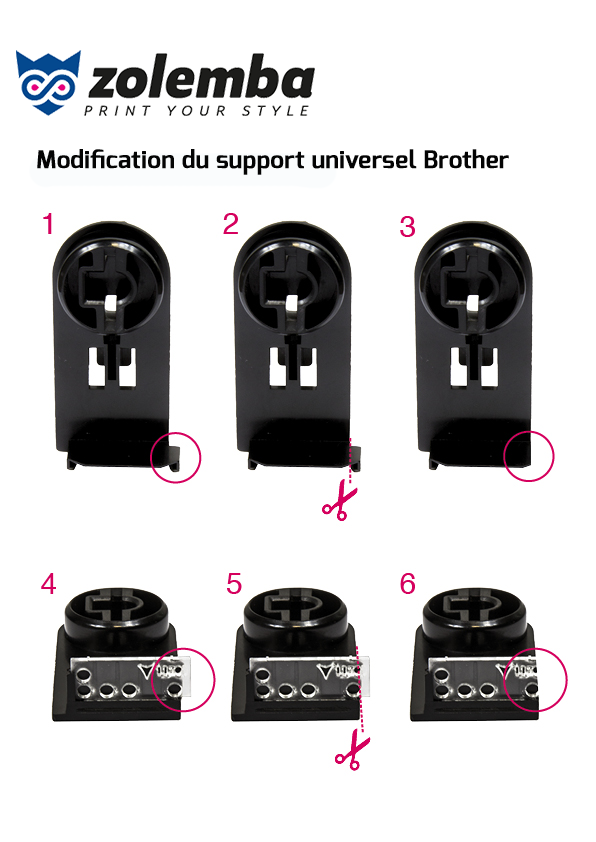 zolemba
PRINT YOUR STYLE

Modification du support universel Brother

1

2

3

4

5

6