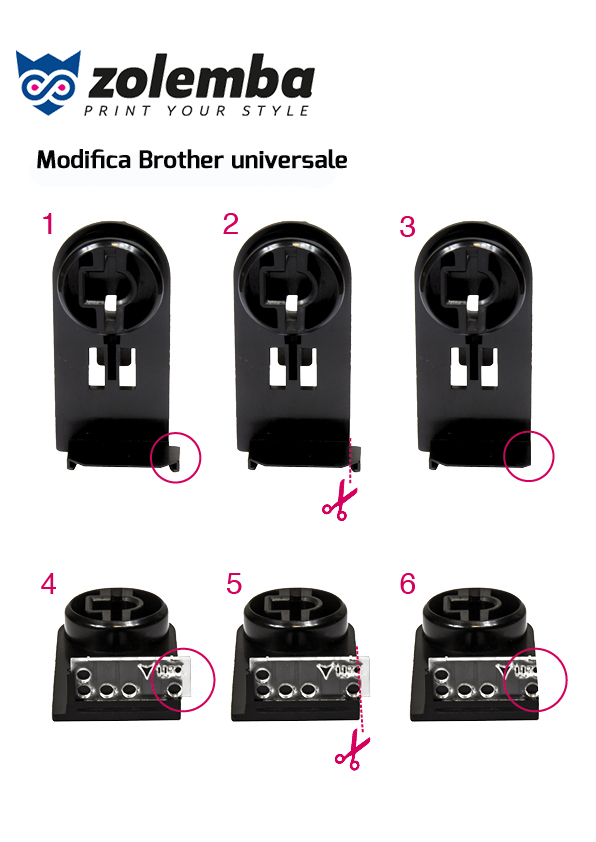 zolemba
PRINT YOUR STYLE

Modifica Brother universale

1

2

3

4

5

6